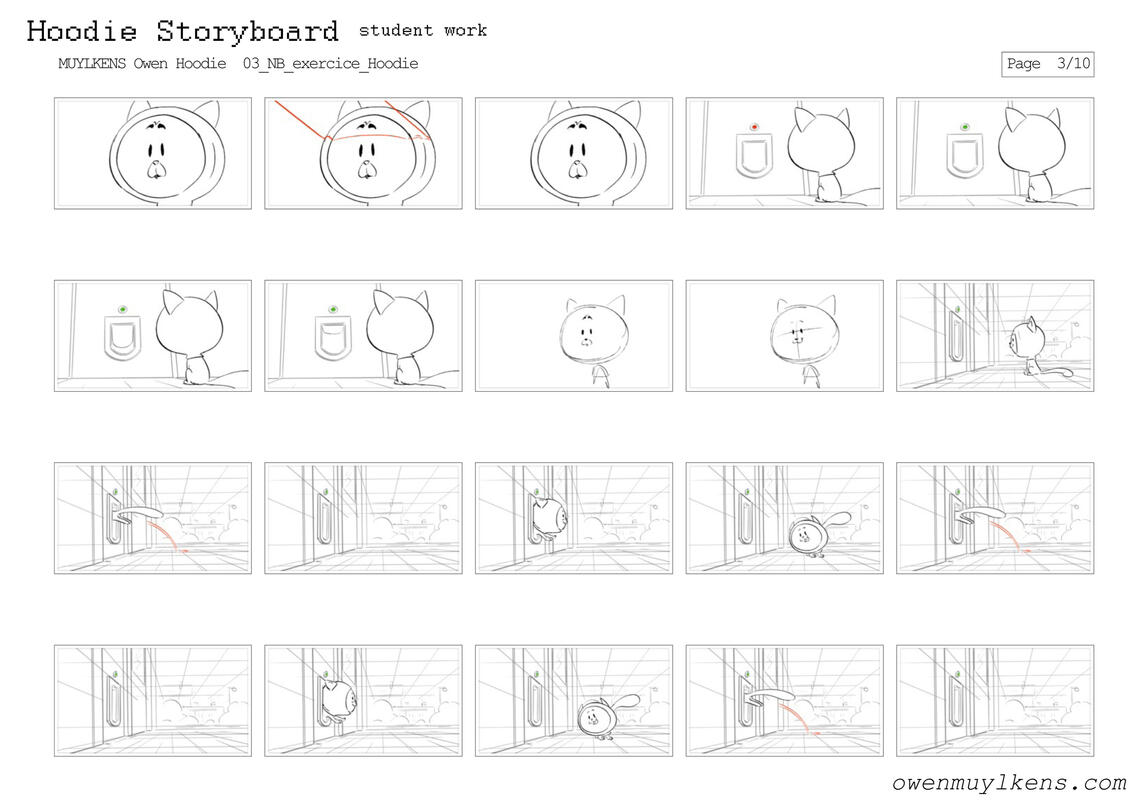 Hoodie Storyboard student work

MUYLKENS Owen Hoodie 03_NB_exercice_Hoodie

Page 3/10

owenmuylkens.com