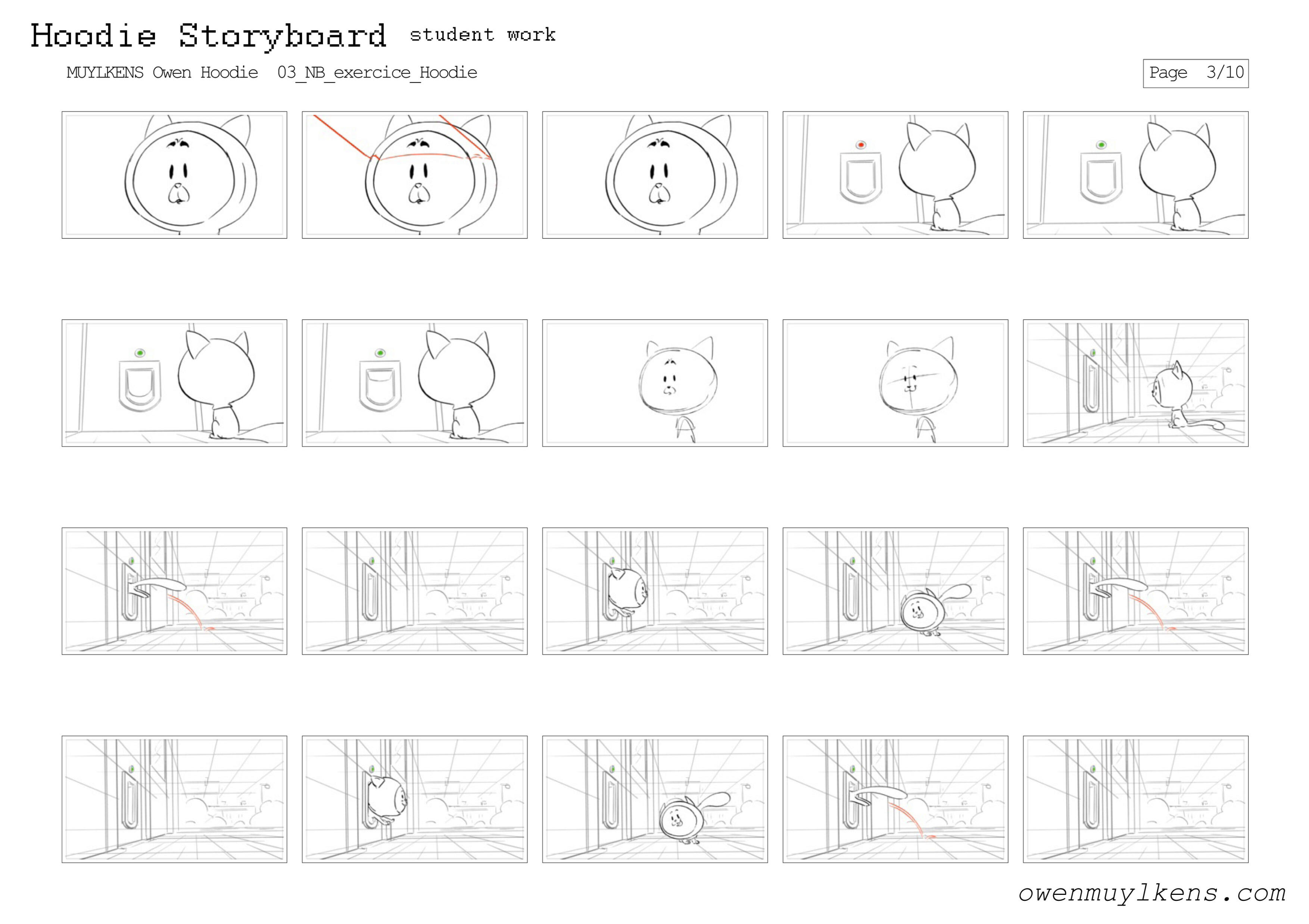 Hoodie Storyboard student work

MUYLKENS Owen Hoodie 03_NB_exercice_Hoodie

Page 3/10

owenmuylkens.com