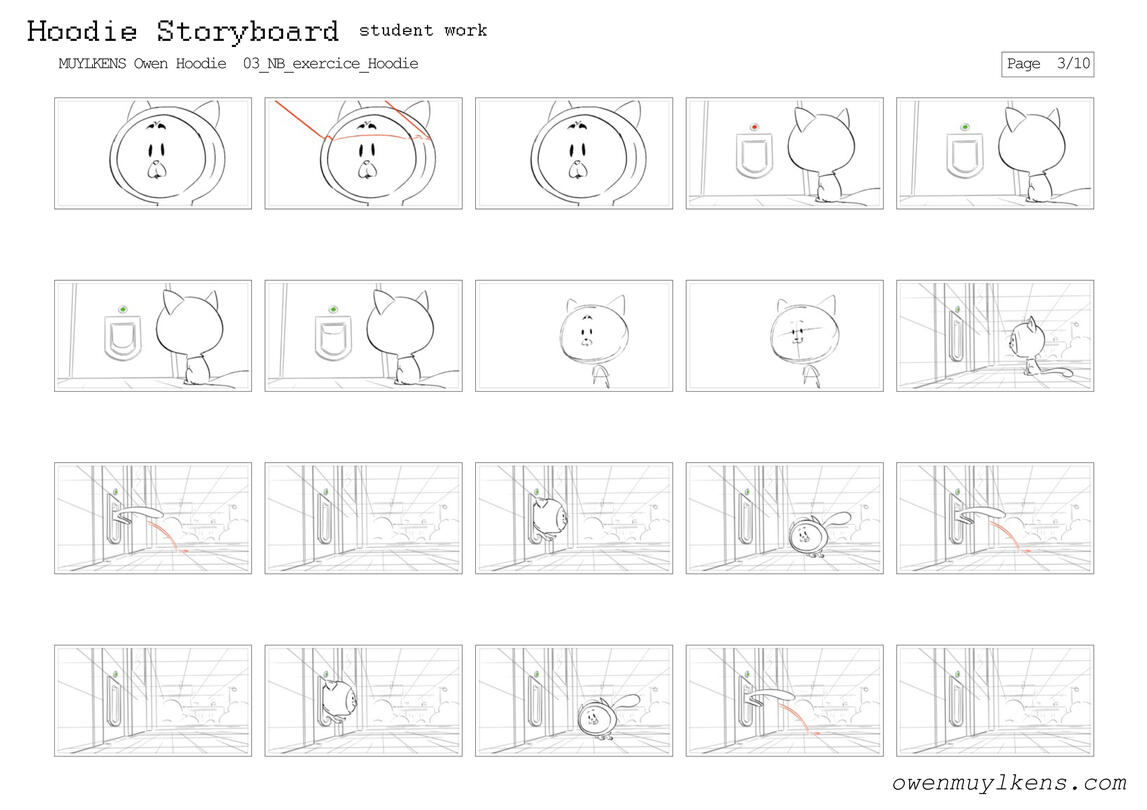 Hoodie Storyboard student work

MUYLKENS Owen Hoodie 03_NB_exercice_Hoodie

Page 3/10

owenmuylkens.com