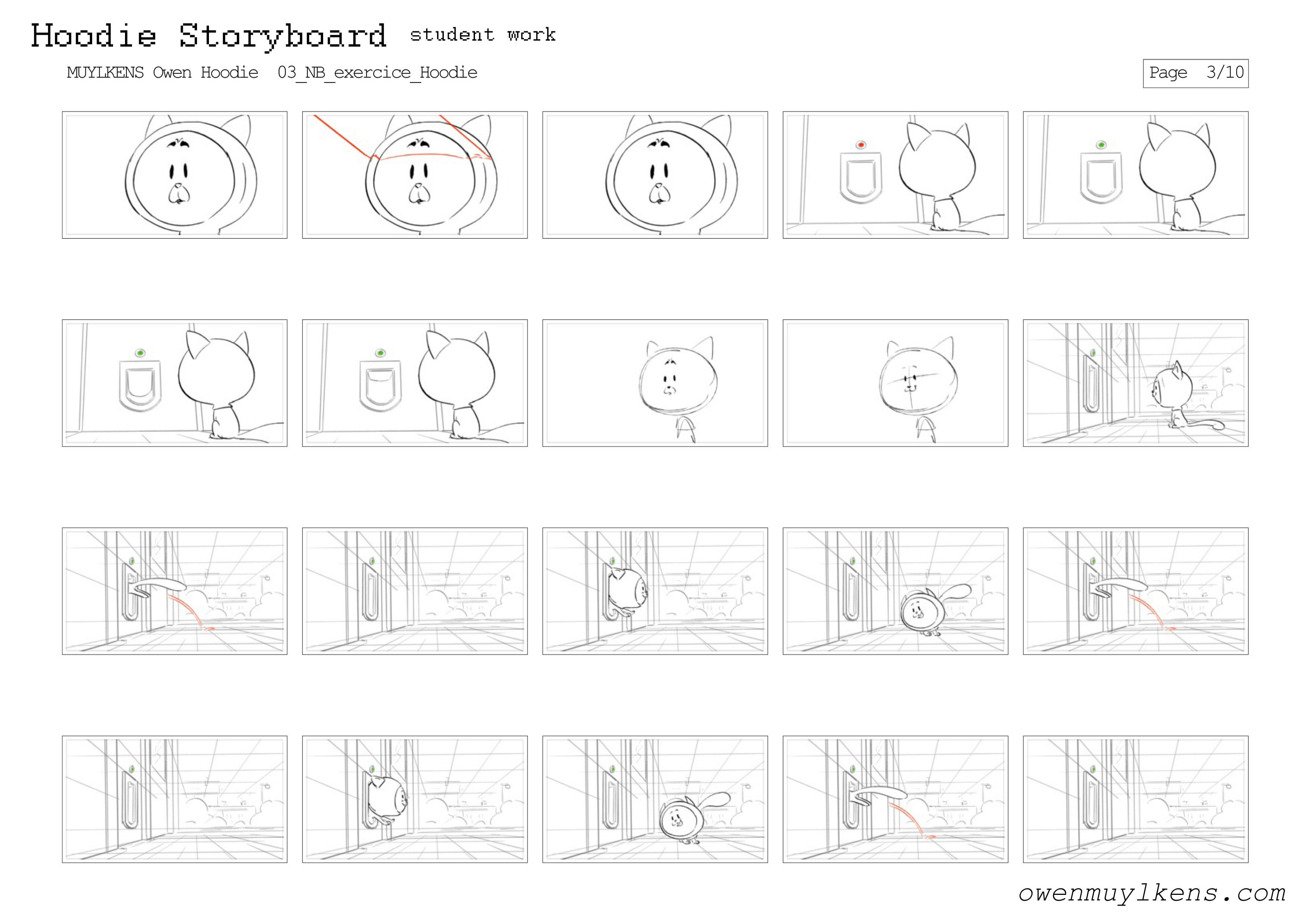 Hoodie Storyboard student work

MUYLKENS Owen Hoodie 03_NB_exercice_Hoodie

Page 3/10

owenmuylkens.com